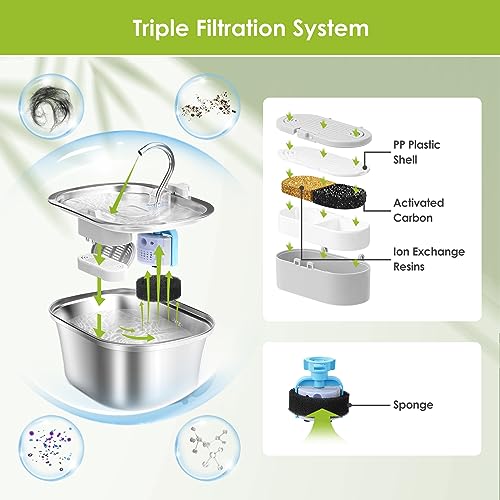 Triple Filtration System

PP Plastic Shell

Activated Carbon

Ion Exchange Resins

Sponge