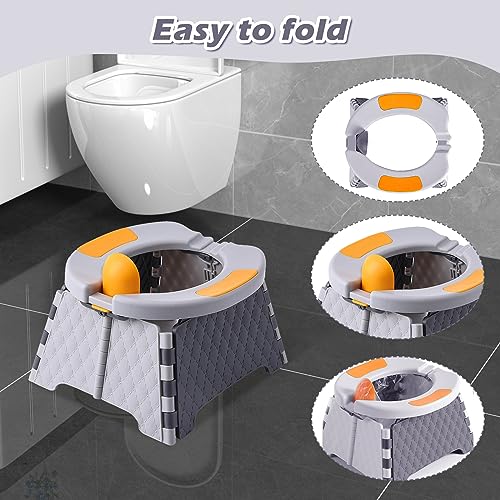 Easy to fold