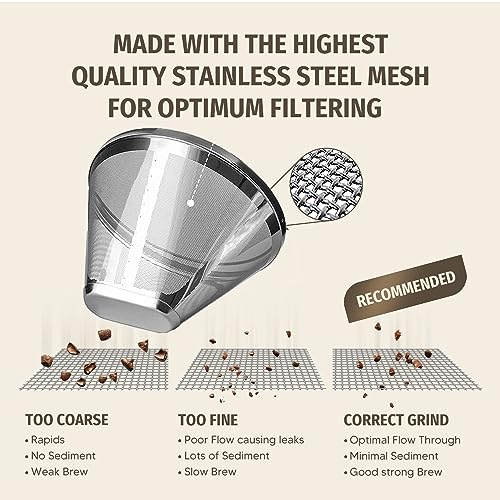 MADE WITH THE HIGHEST QUALITY STAINLESS STEEL MESH FOR OPTIMUM FILTERING

RECOMMENDED

TOO COARSE
• Rapids
• No Sediment
• Weak Brew

TOO FINE
• Poor Flow causing leaks
• Lots of Sediment
• Slow Brew

CORRECT GRIND
• Optimal Flow Through
• Minimal Sediment
• Good strong Brew